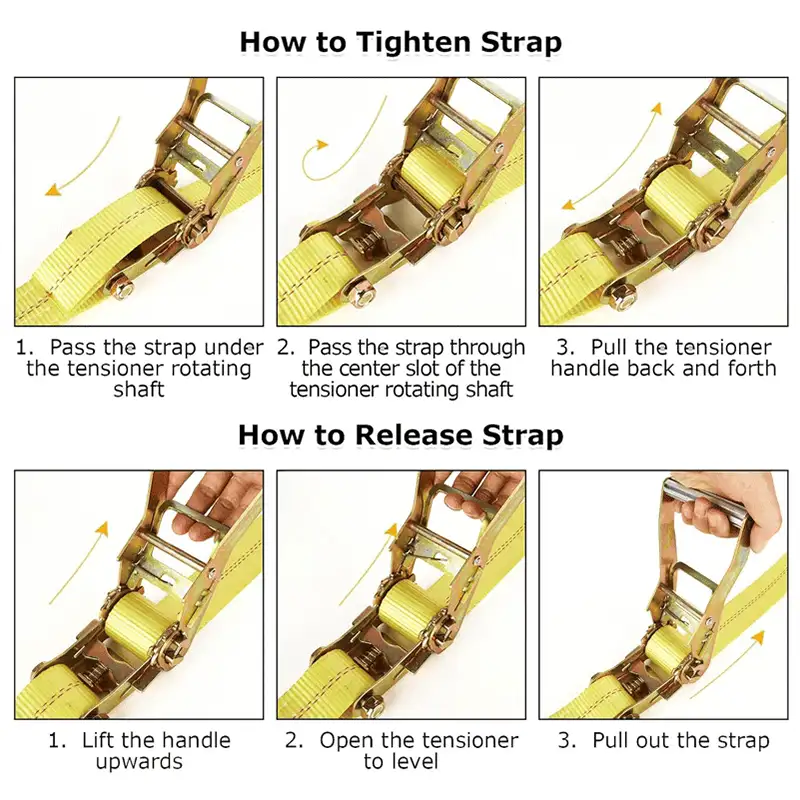 How to Tighten Strap

1. Pass the strap under the tensioner rotating shaft

2. Pass the strap through the center slot of the tensioner rotating shaft

3. Pull the tensioner handle back and forth

How to Release Strap

1. Lift the handle upwards

2. Open the tensioner to level

3. Pull out the strap