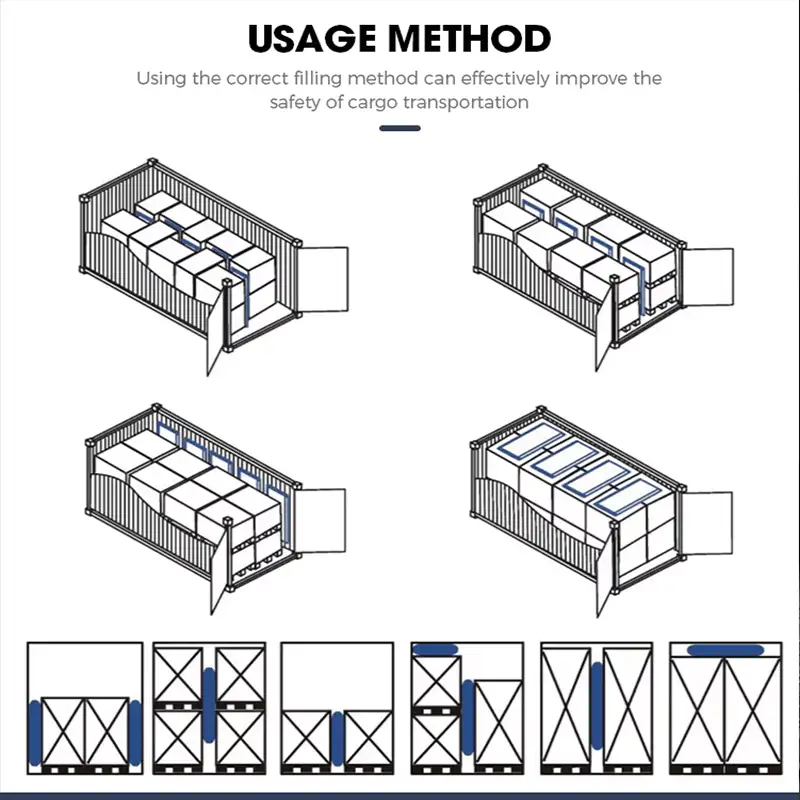 USAGE METHOD

Using the correct filling method can effectively improve the safety of cargo transportation