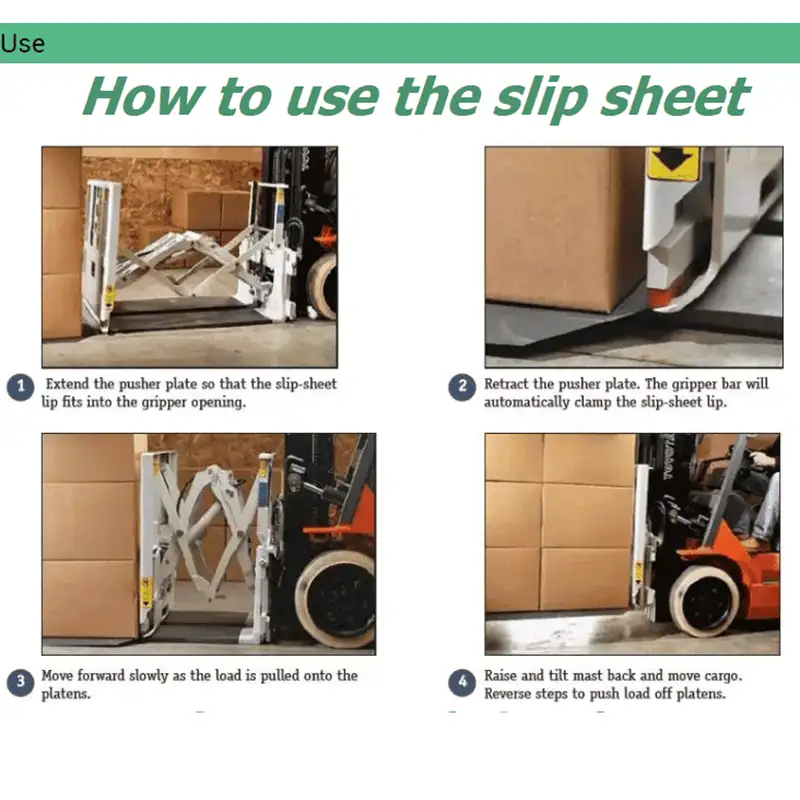 Use

How to use the slip sheet

1 Extend the pusher plate so that the slip-sheet lip fits into the gripper opening.

2 Retract the pusher plate. The gripper bar will automatically clamp the slip-sheet lip.

3 Move forward slowly as the load is pulled onto the platens.

4 Raise and tilt mast back and move cargo. Reverse steps to push load off platens.